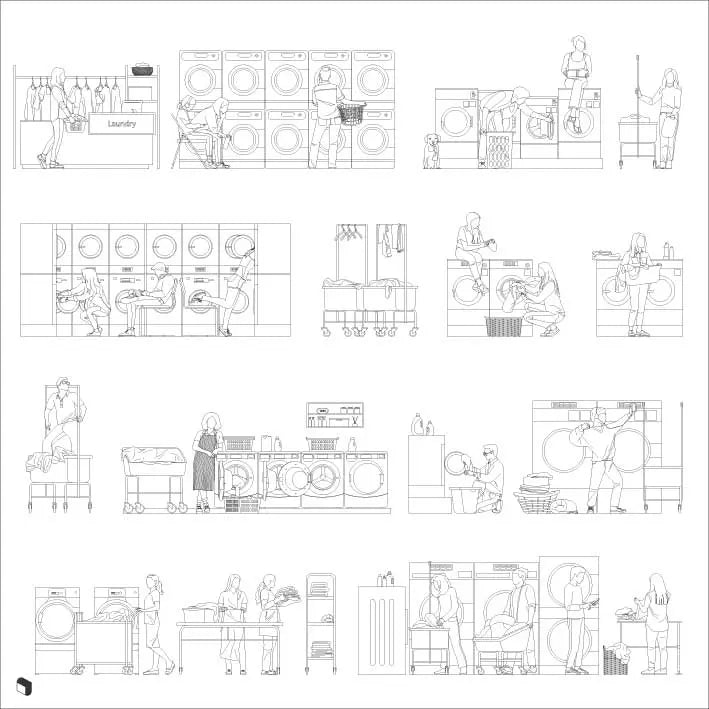 Laundry